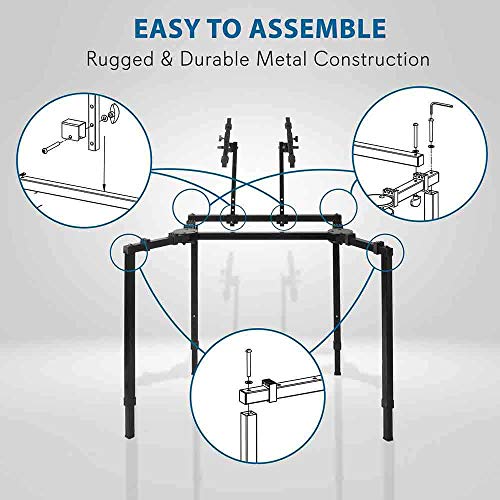 EASY TO ASSEMBLE
Rugged & Durable Metal Construction