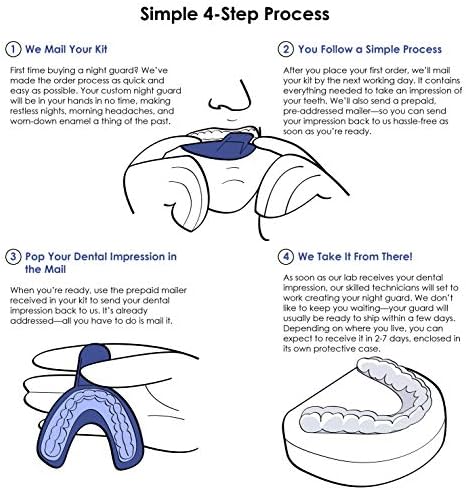 Simple 4-Step Process

1 We Mail Your Kit

First time buying a night guard? We've made the order process as quick and easy as possible. Your custom night guard will be in your hands in no time, making restless nights, morning headaches, and worn-down enamel a thing of the past.

2 You Follow a Simple Process

After you place your first order, we'll mail your kit by the next working day. It contains everything needed to take an impression of your teeth. We'll also send a prepaid, pre-addressed mailer—so you can send your impression back to us hassle-free as soon as you're ready.

3 Pop Your Dental Impression in the Mail

When you're ready, use the prepaid mailer received in your kit to send your dental impression back to us. It's already addressed—all you have to do is mail it.

4 We Take It From There!

As soon as our lab receives your dental impression, our skilled technicians will set to work creating your night guard. We don't like to keep you waiting—your guard will usually be ready to ship within a few days. Depending on where you live, you can expect to receive it in 2-7 days, enclosed in its own protective case.