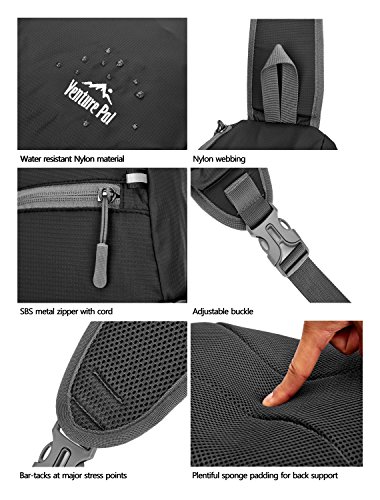 Venture Pal

Water resistant Nylon material

Nylon webbing

SBS metal zipper with cord

Adjustable buckle

Bar-tacks at major stress points

Plentiful sponge padding for back support