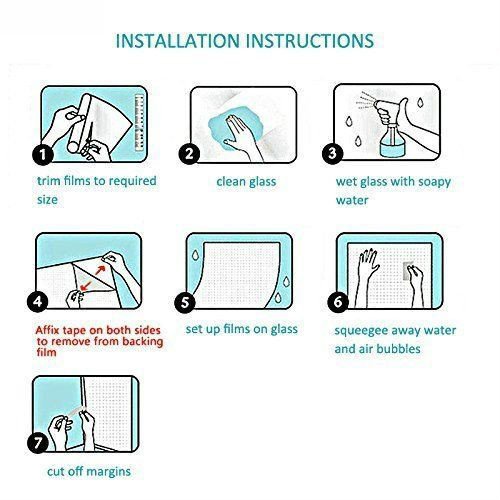 INSTALLATION INSTRUCTIONS

1
trim films to required size

2
clean glass

3
wet glass with soapy water

4
Affix tape on both sides to remove from backing film

5
set up films on glass

6
squeegee away water and air bubbles

7
cut off margins