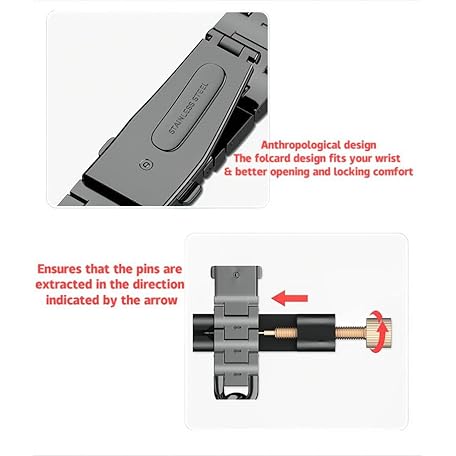 STAINLESS STEEL

Anthropological design
The folcard design fits your wrist
& better opening and locking comfort

Ensures that the pins are extracted in the direction indicated by the arrow