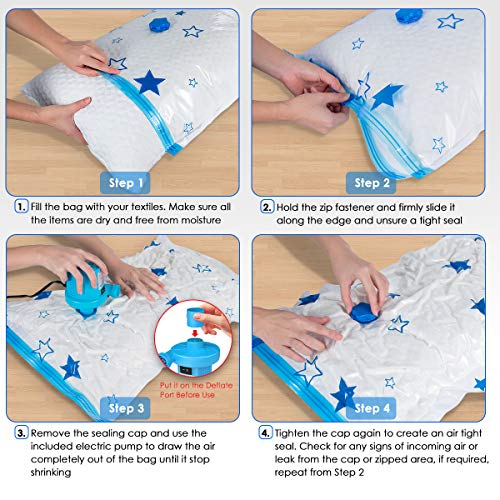 Step 1

1. Fill the bag with your textiles. Make sure all the items are dry and free from moisture

Step 2

2. Hold the zip fastener and firmly slide it along the edge and unsure a tight seal

Put it on the Deflate Port Before Use

Step 3

3. Remove the sealing cap and use the included electric pump to draw the air completely out of the bag until it stop shrinking

Step 4

4. Tighten the cap again to create an air tight seal. Check for any signs of incoming air or leak from the cap or zipped area, if required, repeat from Step 2