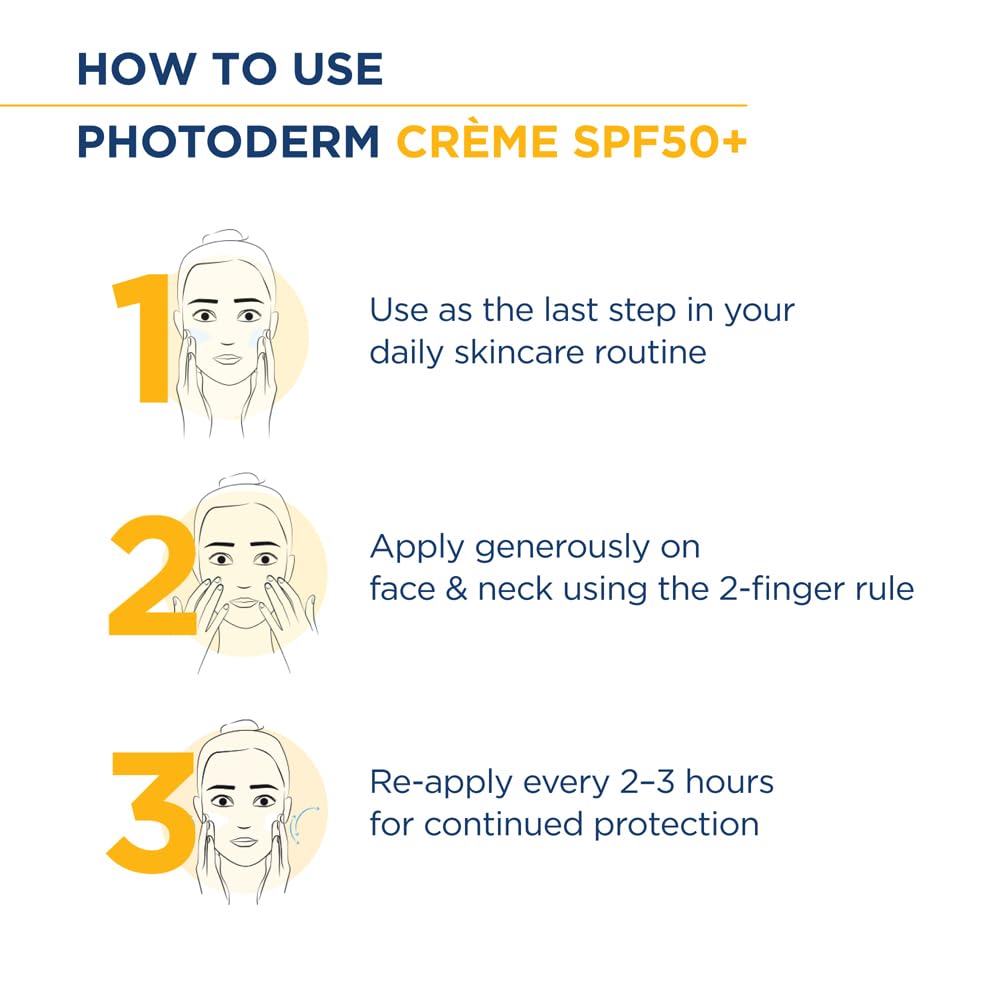 HOW TO USE

PHOTODERM CRÈME SPF50+

1

Use as the last step in your daily skincare routine

2

Apply generously on face & neck using the 2-finger rule

3

Re-apply every 2–3 hours for continued protection