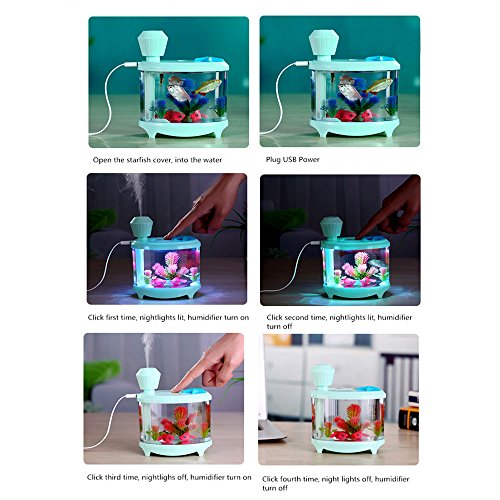 Open the starfish cover, into the water

Plug USB Power

Click first time, nightlights lit, humidifier turn on

Click second time, nightlights lit, humidifier turn off

Click third time, nightlighs off, humidifier turn on

Click fourth time, night lights off, humidifier turn off