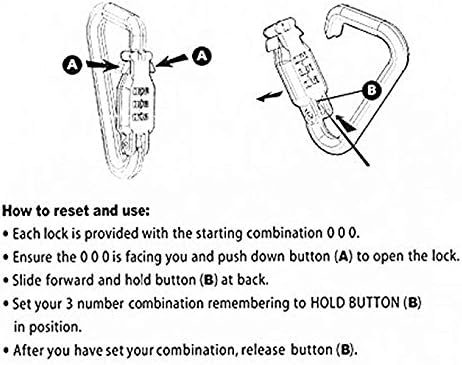 A
A
B

How to reset and use:
• Each lock is provided with the starting combination 0 0 0.
• Ensure the 0 0 0 is facing you and push down button (A) to open the lock.
• Slide forward and hold button (B) at back.
• Set your 3 number combination remembering to HOLD BUTTON (B) in position.
• After you have set your combination, release button (B).