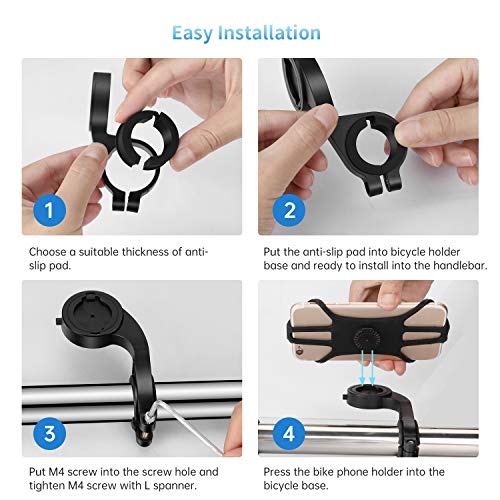 Easy Installation

1

Choose a suitable thickness of anti-slip pad.

2

Put the anti-slip pad into bicycle holder base and ready to install into the handlebar.

3

Put M4 screw into the screw hole and tighten M4 screw with L spanner.

4

Press the bike phone holder into the bicycle base.