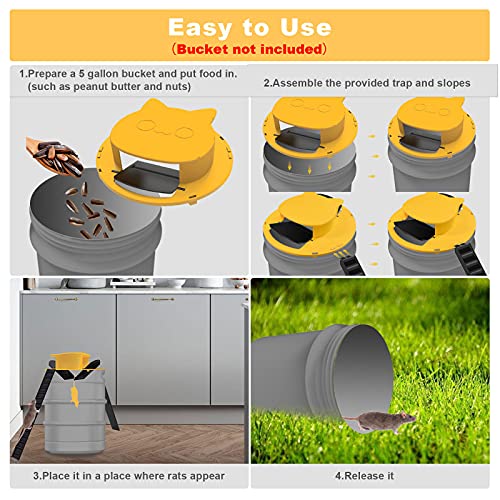 Easy to Use
(Bucket not included)

1.Prepare a 5 gallon bucket and put food in. (such as peanut butter and nuts)

2.Assemble the provided trap and slopes

3.Place it in a place where rats appear

4.Release it