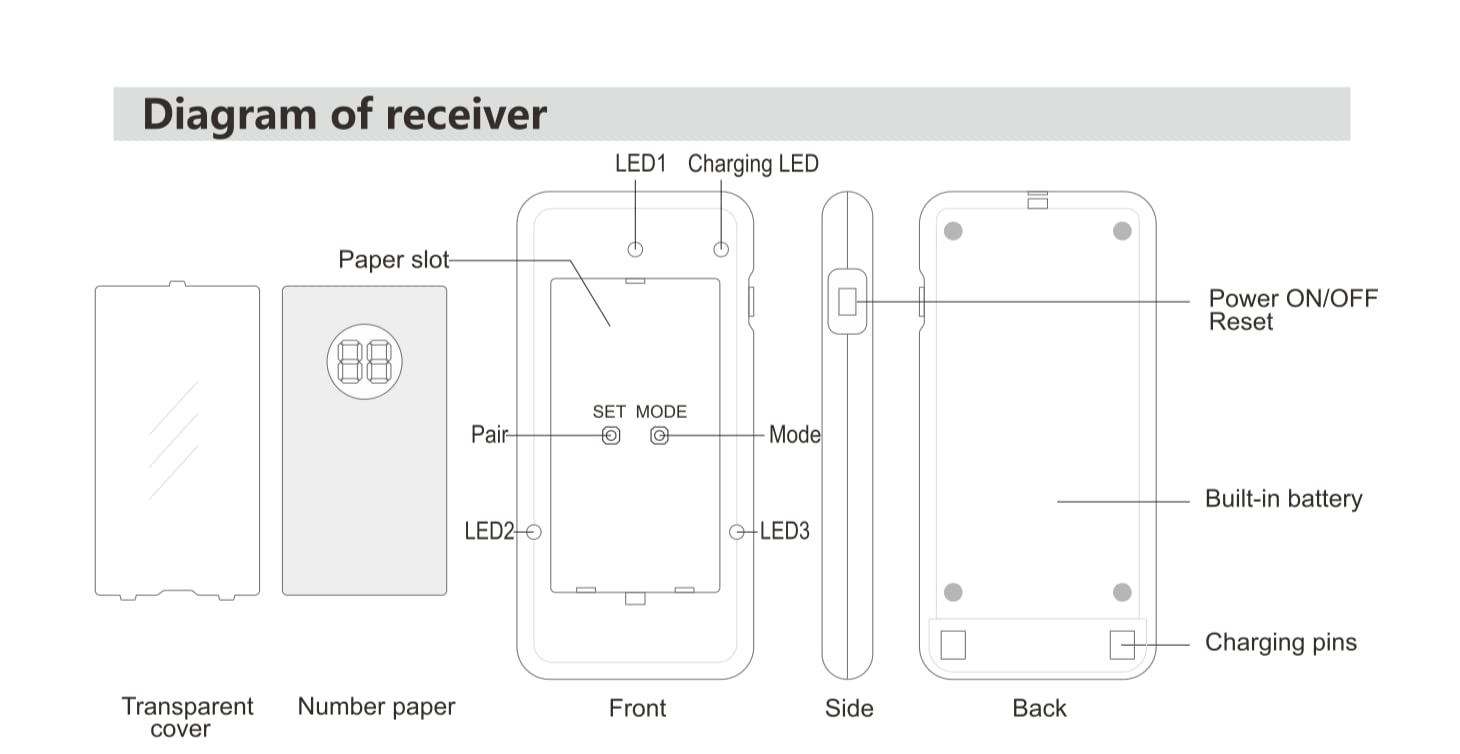 Diagram of receiver

LED1 Charging LED

Paper slot

88

SET MODE

Pair

Mode

LED2

LED3

Power ON/OFF
Reset

Built-in battery

Charging pins

Transparent cover

Number paper

Front

Side

Back