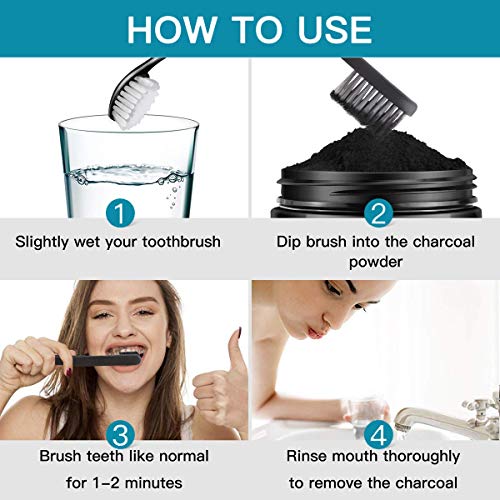 HOW TO USE

1
Slightly wet your toothbrush

2
Dip brush into the charcoal powder

3
Brush teeth like normal for 1-2 minutes

4
Rinse mouth thoroughly to remove the charcoal