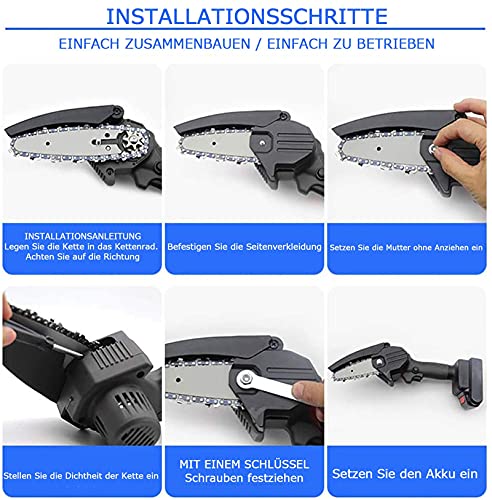 INSTALLATIONSSCHRITTE

EINFACH ZUSAMMENBAUEN / EINFACH ZU BETRIEBEN

INSTALLATIONSANLEITUNG
Legen Sie die Kette in das Kettenrad. Achten Sie auf die Richtung

Befestigen Sie die Seitenverkleidung

Setzen Sie die Mutter ohne Anziehen ein

Stellen Sie die Dichtheit der Kette ein

MIT EINEM SCHLÜSSEL
Schrauben festziehen

Setzen Sie den Akku ein