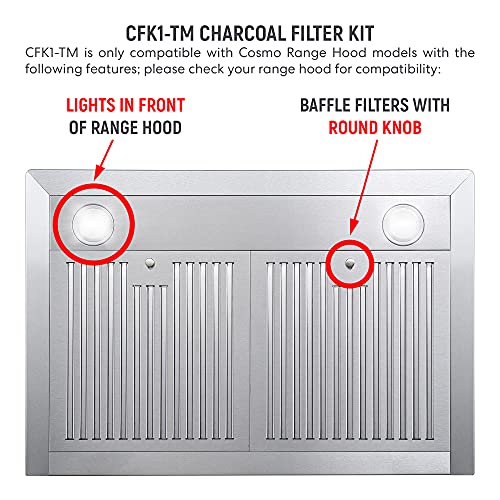 CFK1-TM CHARCOAL FILTER KIT

CFK1-TM is only compatible with Cosmo Range Hood models with the following features; please check your range hood for compatibility:

LIGHTS IN FRONT OF RANGE HOOD

BAFFLE FILTERS WITH ROUND KNOB