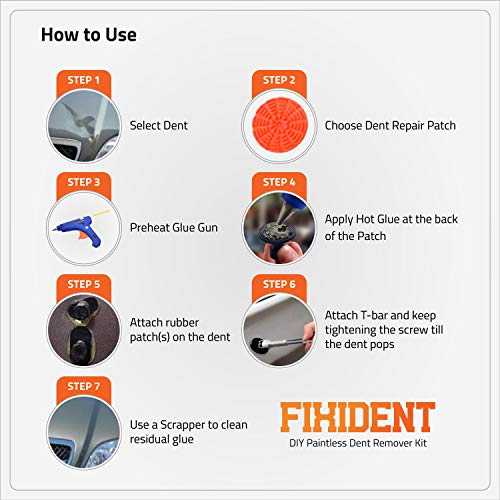 How to Use

STEP 1
Select Dent

STEP 2
Choose Dent Repair Patch

STEP 3
Preheat Glue Gun

STEP 4
Apply Hot Glue at the back of the Patch

STEP 5
Attach rubber patch(s) on the dent

STEP 6
Attach T-bar and keep tightening the screw till the dent pops

STEP 7
Use a Scrapper to clean residual glue

FIXIDENT
DIY Paintless Dent Remover Kit