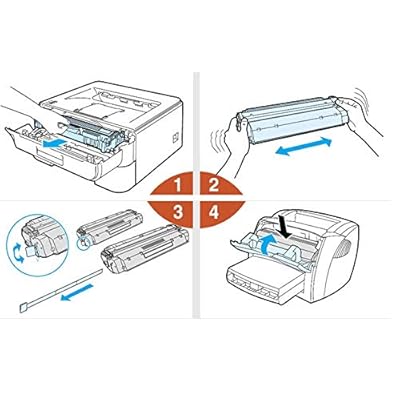 1
2
3
4