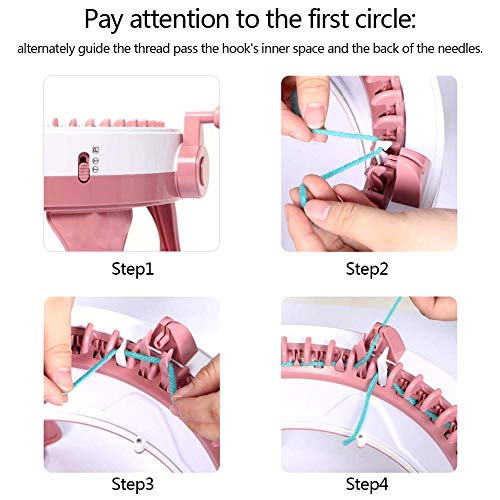 Pay attention to the first circle:
alternately guide the thread pass the hook's inner space and the back of the needles.

Step1

Step2

Step3

Step4