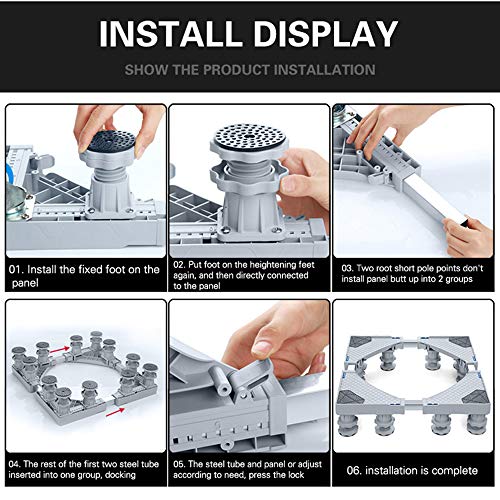 INSTALL DISPLAY

SHOW THE PRODUCT INSTALLATION

01. Install the fixed foot on the panel

02. Put foot on the heightening feet again, and then directly connected to the panel

03. Two root short pole points don't install panel butt up into 2 groups

04. The rest of the first two steel tube inserted into one group, docking

05. The steel tube and panel or adjust according to need, press the lock

06. installation is complete