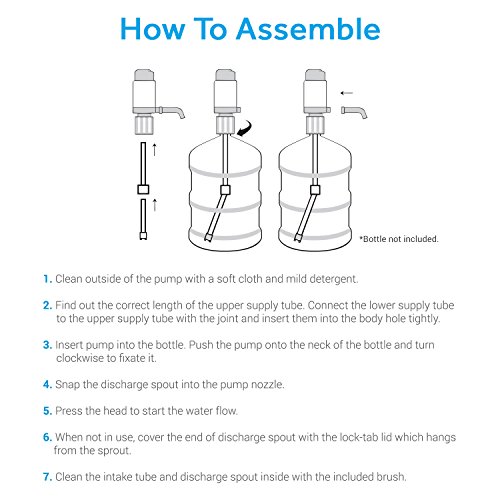 How To Assemble

*Bottle not included.

1. Clean outside of the pump with a soft cloth and mild detergent.

2. Find out the correct length of the upper supply tube. Connect the lower supply tube to the upper supply tube with the joint and insert them into the body hole tightly.

3. Insert pump into the bottle. Push the pump onto the neck of the bottle and turn clockwise to fixate it.

4. Snap the discharge spout into the pump nozzle.

5. Press the head to start the water flow.

6. When not in use, cover the end of discharge spout with the lock-tab lid which hangs from the sprout.

7. Clean the intake tube and discharge spout inside with the included brush.