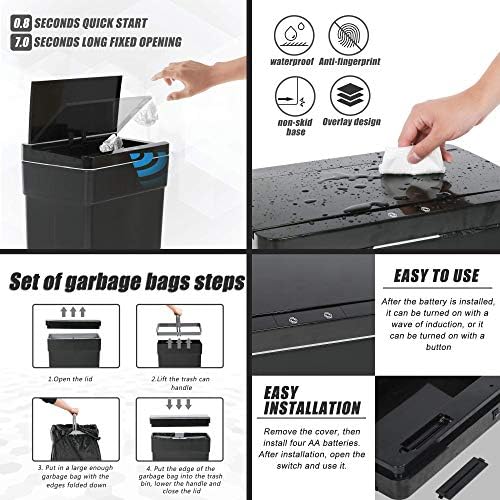 0.8 SECONDS QUICK START
7.0 SECONDS LONG FIXED OPENING

waterproof Anti-fingerprint
non-skid base Overlay design

Set of garbage bags steps

1.Open the lid
2.Lift the trash can handle
3. Put in a large enough garbage bag with the edges folded down
4. Put the edge of the garbage bag into the trash bin, lower the handle and close the lid

EASY TO USE

After the battery is installed, it can be turned on with a wave of induction, or it can be turned on with a button

EASY INSTALLATION

Remove the cover, then install four AA batteries. After installation, open the switch and use it.