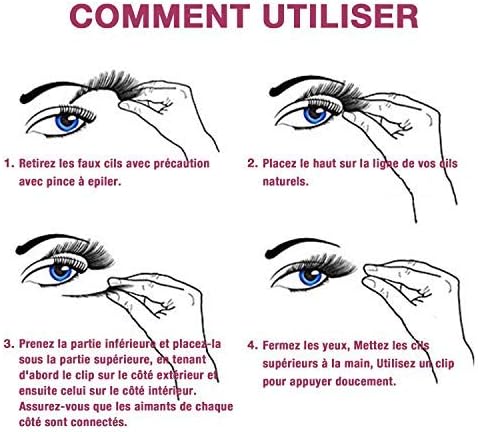 COMMENT UTILISER

1. Retirez les faux cils avec précaution avec pince à epiler.

2. Placez le haut sur la ligne de vos cils naturels.

3. Prenez la partie inférieure et placez-la sous la partie supérieure, en tenant d'abord le clip sur le côté extérieur et ensuite celui sur le côté intérieur. Assurez-vous que les aimants de chaque côté sont connectés.

4. Fermez les yeux, Mettez les cils supérieurs à la main, Utilisez un clip pour appuyer doucement.