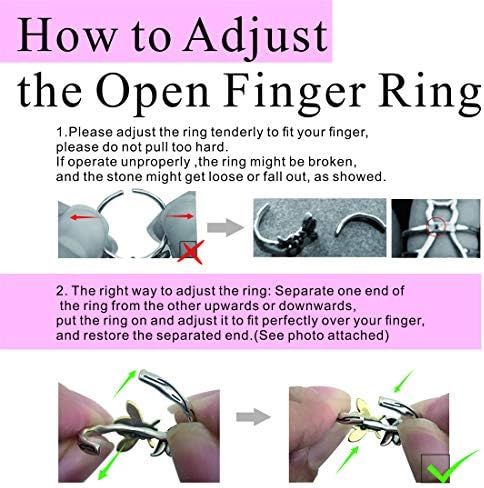 How to Adjust
the Open Finger Ring

1.Please adjust the ring tenderly to fit your finger, please do not pull too hard.
If operate unproperly ,the ring might be broken, and the stone might get loose or fall out, as showed.

2. The right way to adjust the ring: Separate one end of the ring from the other upwards or downwards, put the ring on and adjust it to fit perfectly over your finger, and restore the separated end.(See photo attached)