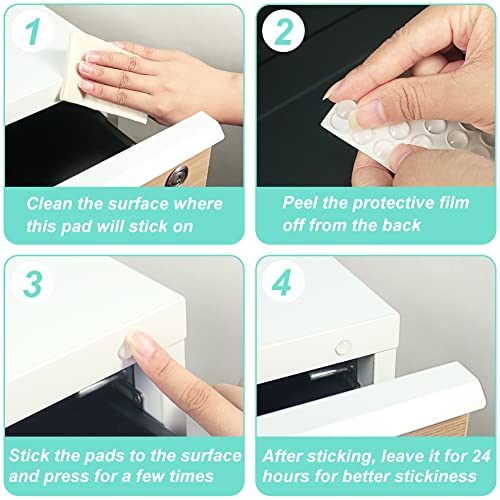 1

Clean the surface where this pad will stick on

2

Peel the protective film off from the back

3

Stick the pads to the surface and press for a few times

4

After sticking, leave it for 24 hours for better stickiness