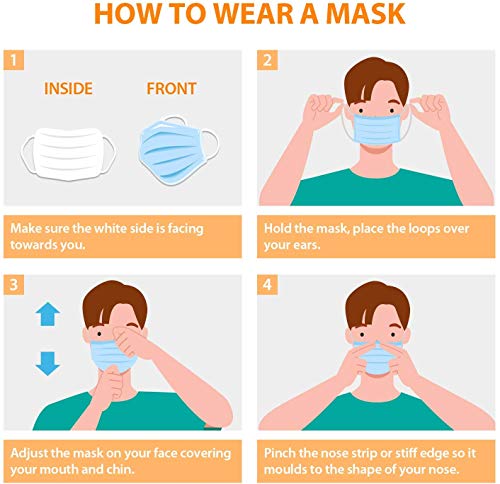 HOW TO WEAR A MASK

1

INSIDE

FRONT

Make sure the white side is facing towards you.

2

Hold the mask, place the loops over your ears.

3

Adjust the mask on your face covering your mouth and chin.

4

Pinch the nose strip or stiff edge so it moulds to the shape of your nose.