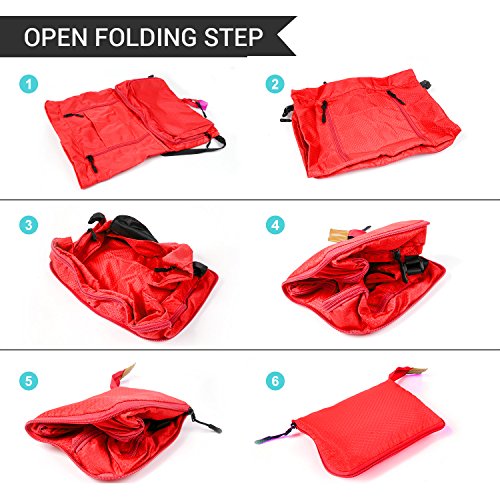 OPEN FOLDING STEP

1

2

3

4

5

6