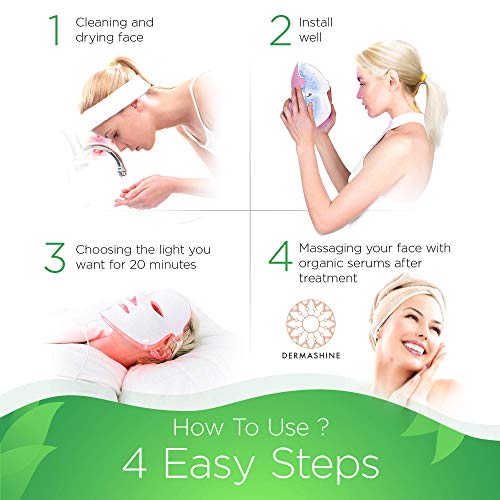 1 Cleaning and drying face

2 Install well

3 Choosing the light you want for 20 minutes

4 Massaging your face with organic serums after treatment

DERMASHINE

How To Use ?
4 Easy Steps