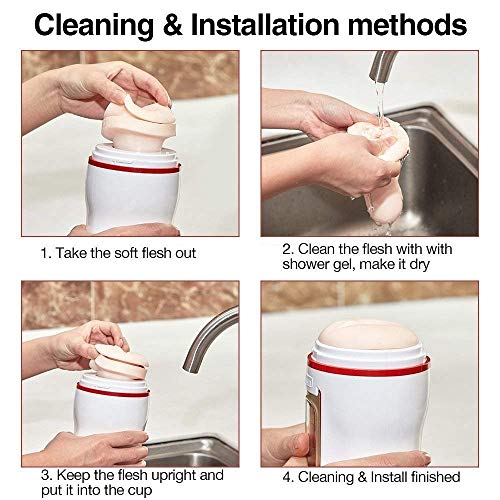 Cleaning & Installation methods

1. Take the soft flesh out

2. Clean the flesh with with shower gel, make it dry

3. Keep the flesh upright and put it into the cup

4. Cleaning & Install finished