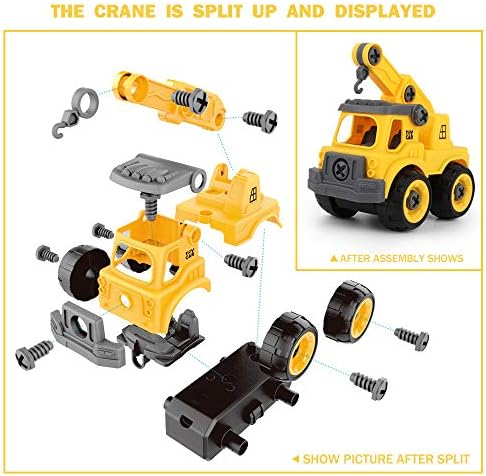 THE CRANE IS SPLIT UP AND DISPLAYED

▲ AFTER ASSEMBLY SHOWS

◄ SHOW PICTURE AFTER SPLIT