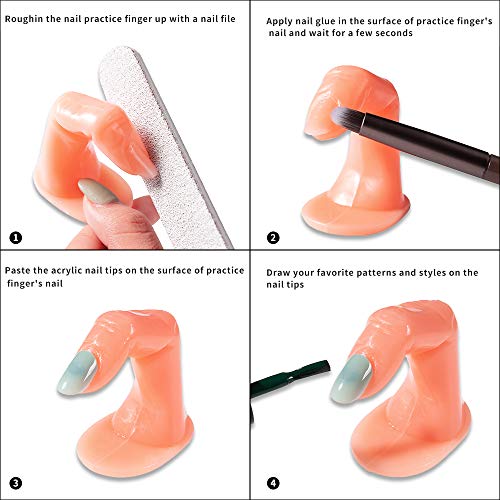 Roughin the nail practice finger up with a nail file

1

Apply nail glue in the surface of practice finger's nail and wait for a few seconds

2

Paste the acrylic nail tips on the surface of practice finger's nail

3

Draw your favorite patterns and styles on the nail tips

4