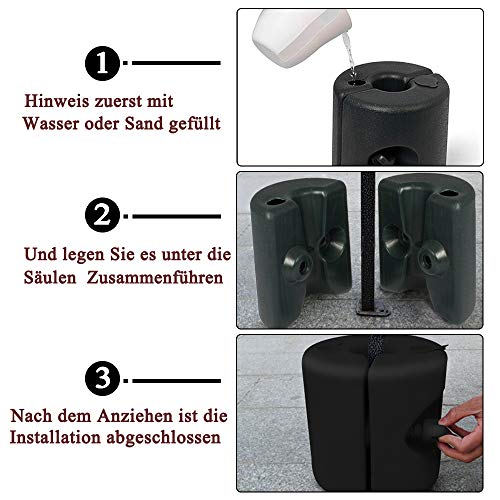 1

Hinweis zuerst mit Wasser oder Sand gefüllt

2

Und legen Sie es unter die Säulen  Zusammenführen

3

Nach dem Anziehen ist die Installation abgeschlossen