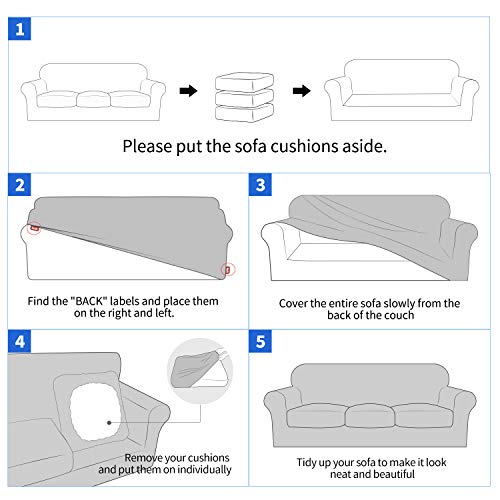 1

Please put the sofa cushions aside.

2

Find the "BACK" labels and place them on the right and left.

3

Cover the entire sofa slowly from the back of the couch

4

Remove your cushions and put them on individually

5

Tidy up your sofa to make it look neat and beautiful