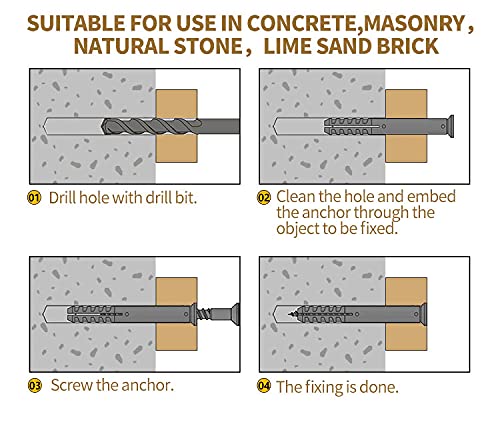 SUITABLE FOR USE IN CONCRETE,MASONRY , NATURAL STONE , LIME SAND BRICK

01 Drill hole with drill bit.

02 Clean the hole and embed the anchor through the object to be fixed.

03 Screw the anchor.

04 The fixing is done.