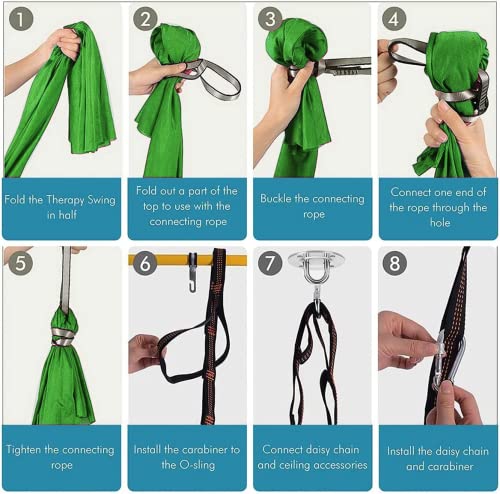 1

Fold the Therapy Swing in half

2

Fold out a part of the top to use with the connecting rope

3

Buckle the connecting rope

4

Connect one end of the rope through the hole

5

Tighten the connecting rope

6

Install the carabiner to the O-sling

7

Connect daisy chain and ceiling accessories

8

Install the daisy chain and carabiner