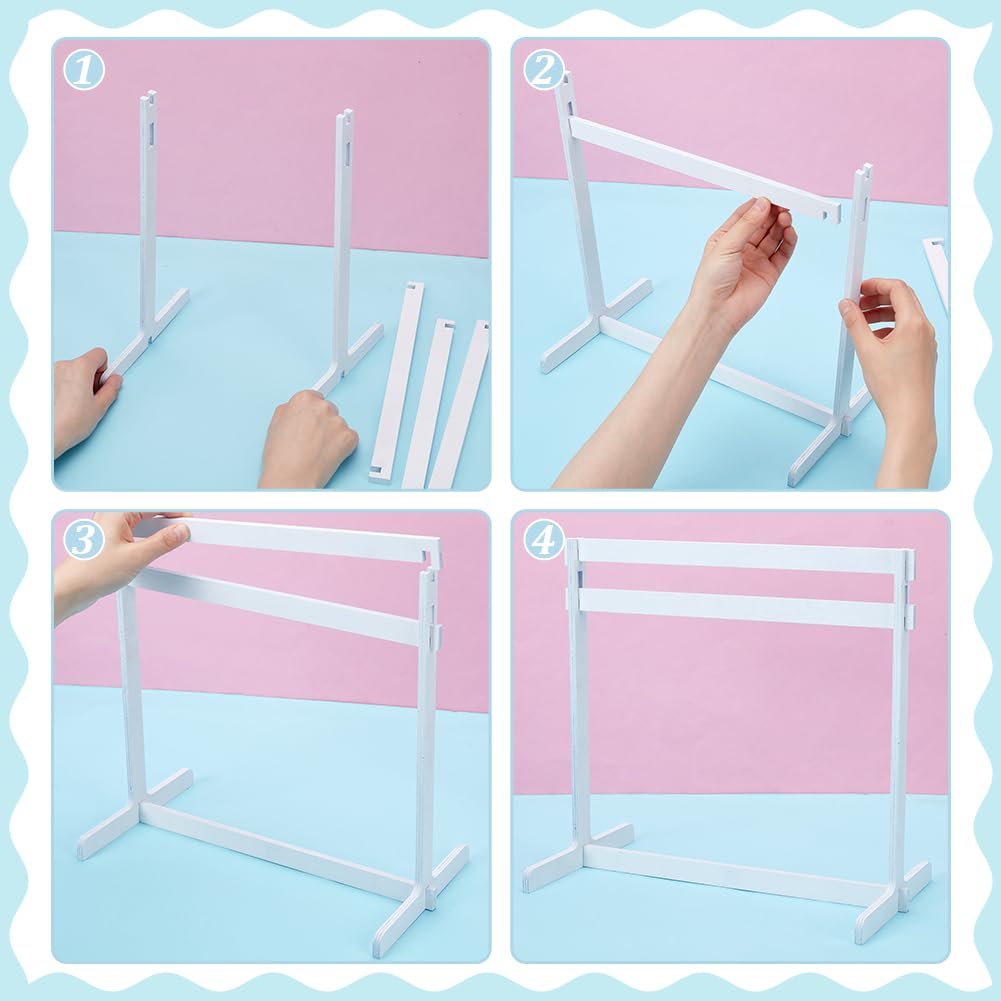 1

2

3

4