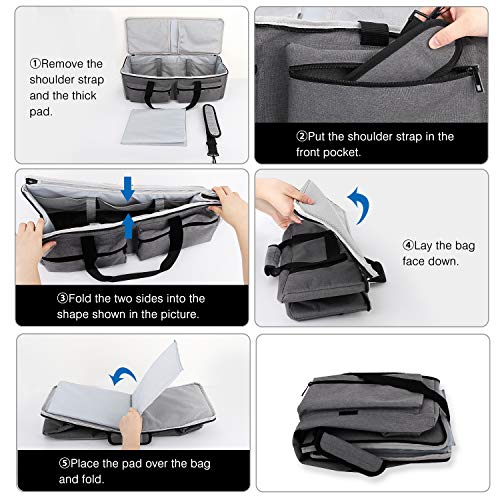 ①Remove the shoulder strap and the thick pad.

②Put the shoulder strap in the front pocket.

③Fold the two sides into the shape shown in the picture.

④Lay the bag face down.

⑤Place the pad over the bag and fold.