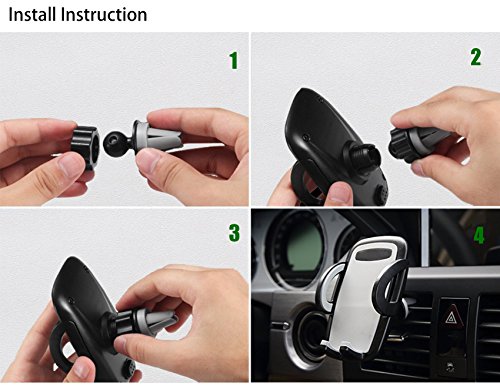 Install Instruction

1

2

3

4