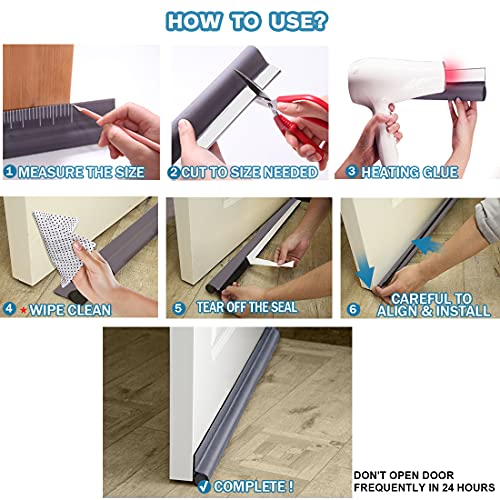 HOW TO USE?

1 MEASURE THE SIZE

2 CUT TO SIZE NEEDED

3 HEATING GLUE

4 ★ WIPE CLEAN

5 TEAR OFF THE SEAL

6 CAREFUL TO ALIGN & INSTALL

✓ COMPLETE !

DON'T OPEN DOOR FREQUENTLY IN 24 HOURS