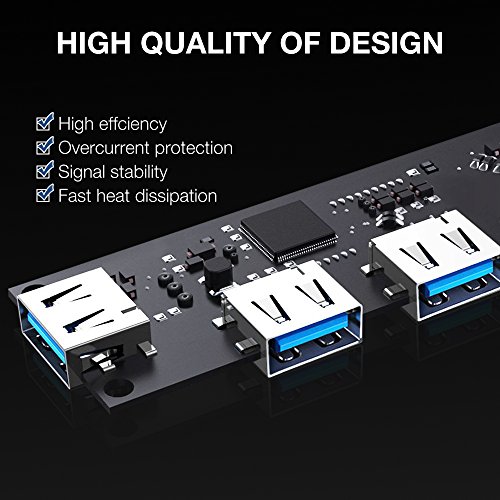 HIGH QUALITY OF DESIGN

High effciency
Overcurrent protection
Signal stability
Fast heat dissipation