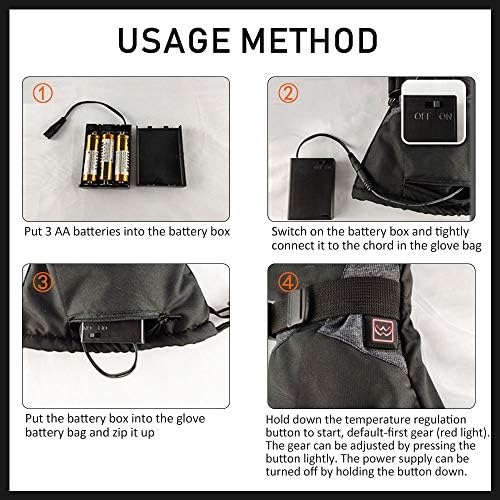 USAGE METHOD

①

Put 3 AA batteries into the battery box

②

OFF ON

Switch on the battery box and tightly connect it to the chord in the glove bag

③

Put the battery box into the glove battery bag and zip it up

④

Hold down the temperature regulation button to start, default-first gear (red light). The gear can be adjusted by pressing the button lightly. The power supply can be turned off by holding the button down.