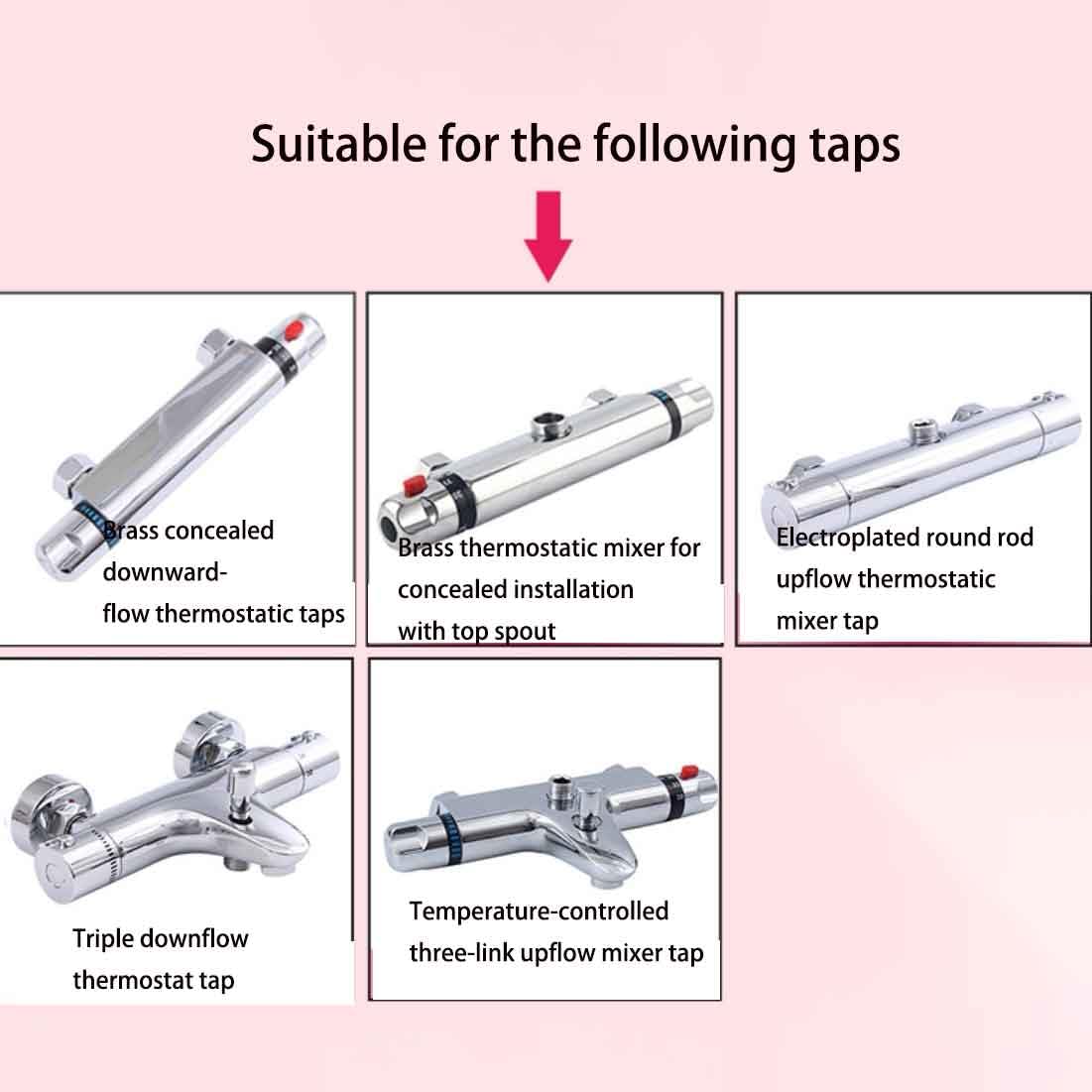 Suitable for the following taps

Brass concealed downward-flow thermostatic taps

Brass thermostatic mixer for concealed installation with top spout

Electroplated round rod upflow thermostatic mixer tap

Triple downflow thermostat tap

Temperature-controlled three-link upflow mixer tap