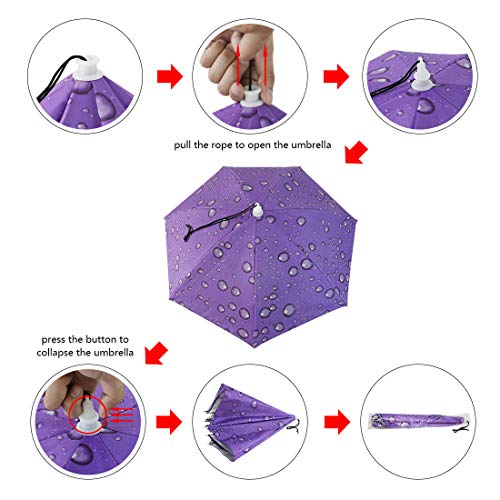 pull the rope to open the umbrella

press the button to collapse the umbrella