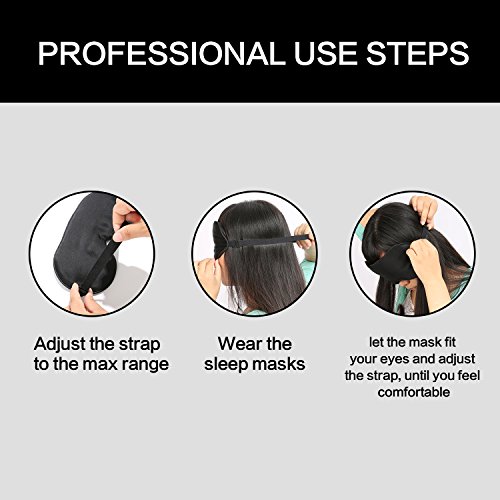 PROFESSIONAL USE STEPS

Adjust the strap to the max range

Wear the sleep masks

let the mask fit your eyes and adjust the strap, until you feel comfortable