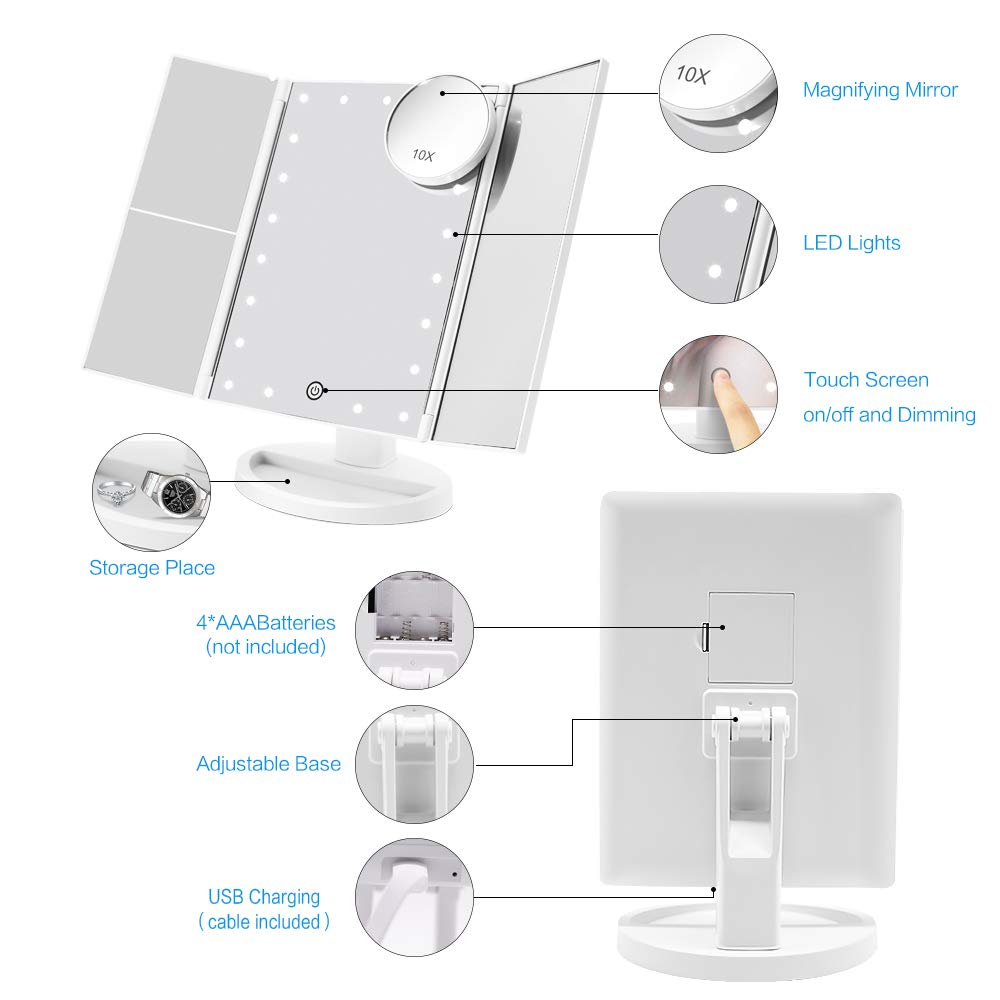 10X

10X

Magnifying Mirror

LED Lights

Touch Screen
on/off and Dimming

Storage Place

4*AAABatteries
(not included)

Adjustable Base

USB Charging
( cable included )