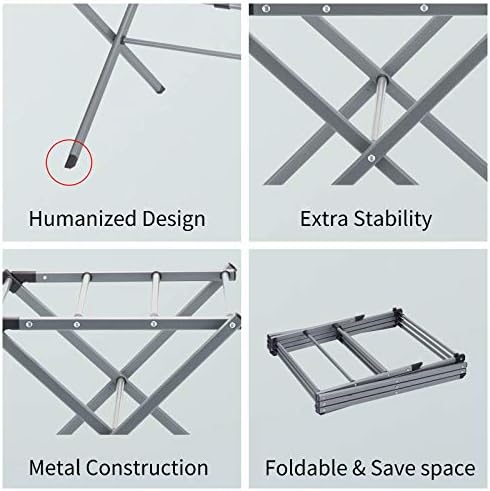 Humanized Design

Extra Stability

Metal Construction

Foldable & Save space