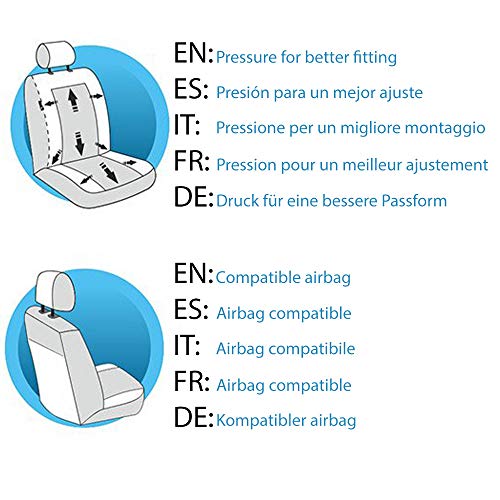 EN: Pressure for better fitting
ES: Presión para un mejor ajuste
IT: Pressione per un migliore montaggio
FR: Pression pour un meilleur ajustement
DE: Druck für eine bessere Passform

EN: Compatible airbag
ES: Airbag compatible
IT: Airbag compatibile
FR: Airbag compatible
DE: Kompatibler airbag