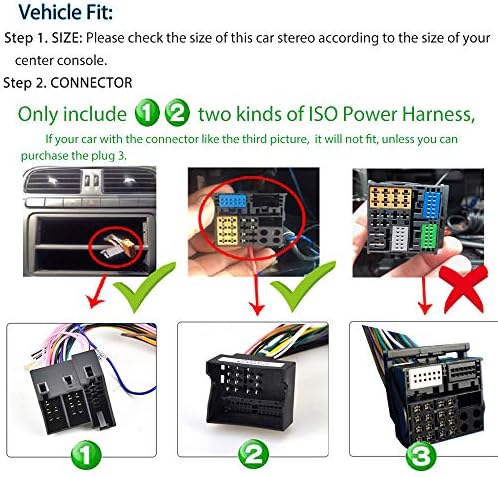 Vehicle Fit:

Step 1. SIZE: Please check the size of this car stereo according to the size of your center console.

Step 2. CONNECTOR

Only include 1 2 two kinds of ISO Power Harness,

If your car with the connector like the third picture, it will not fit, unless you can purchase the plug 3.

1

2

3