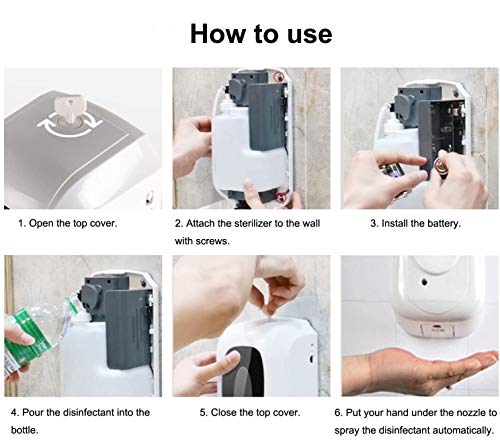 How to use

1. Open the top cover.

2. Attach the sterilizer to the wall with screws.

3. Install the battery.

4. Pour the disinfectant into the bottle.

5. Close the top cover.

6. Put your hand under the nozzle to spray the disinfectant automatically.