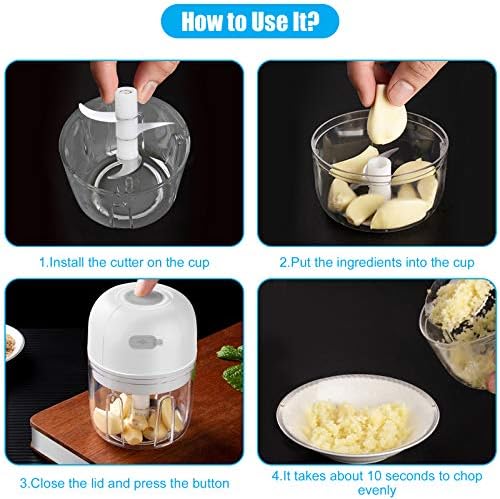 How to Use It?

1.Install the cutter on the cup

2.Put the ingredients into the cup

3.Close the lid and press the button

4.It takes about 10 seconds to chop evenly