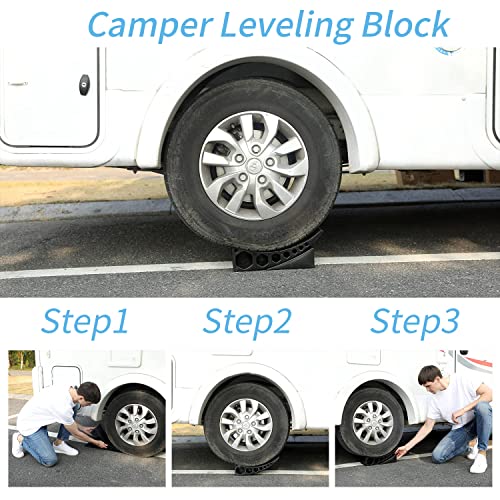 Camper Leveling Block

Step1

Step2

Step3